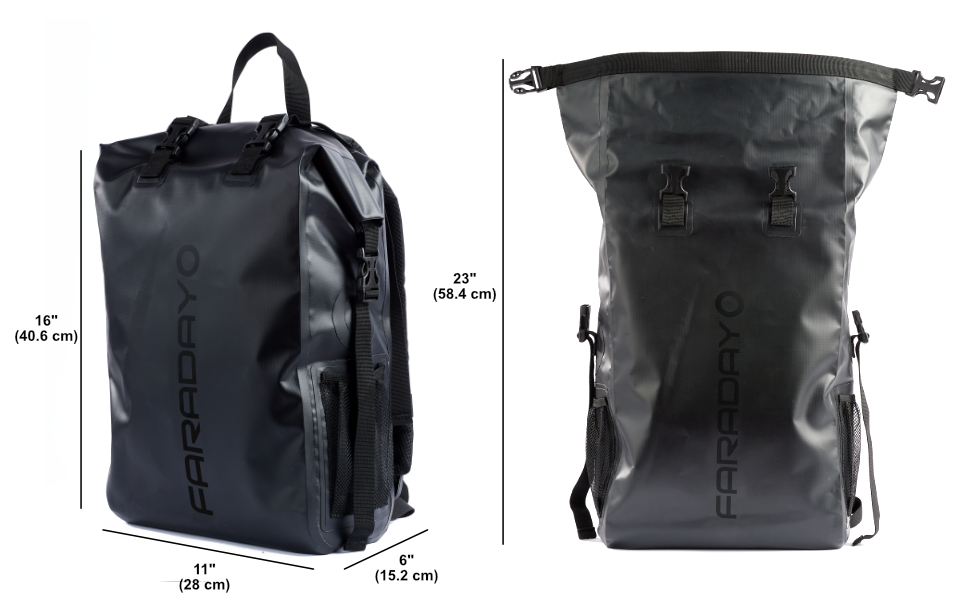 16"
(40.6 cm)

FARADAY

11"
(28 cm)

6"
(15.2 cm)

23"
(58.4 cm)

FARADAY